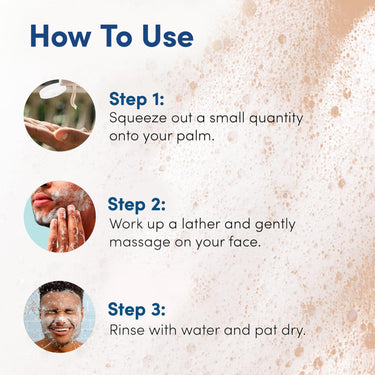 How To Use

Step 1:
Squeeze out a small quantity onto your palm.

Step 2:
Work up a lather and gently massage on your face.

Step 3:
Rinse with water and pat dry.